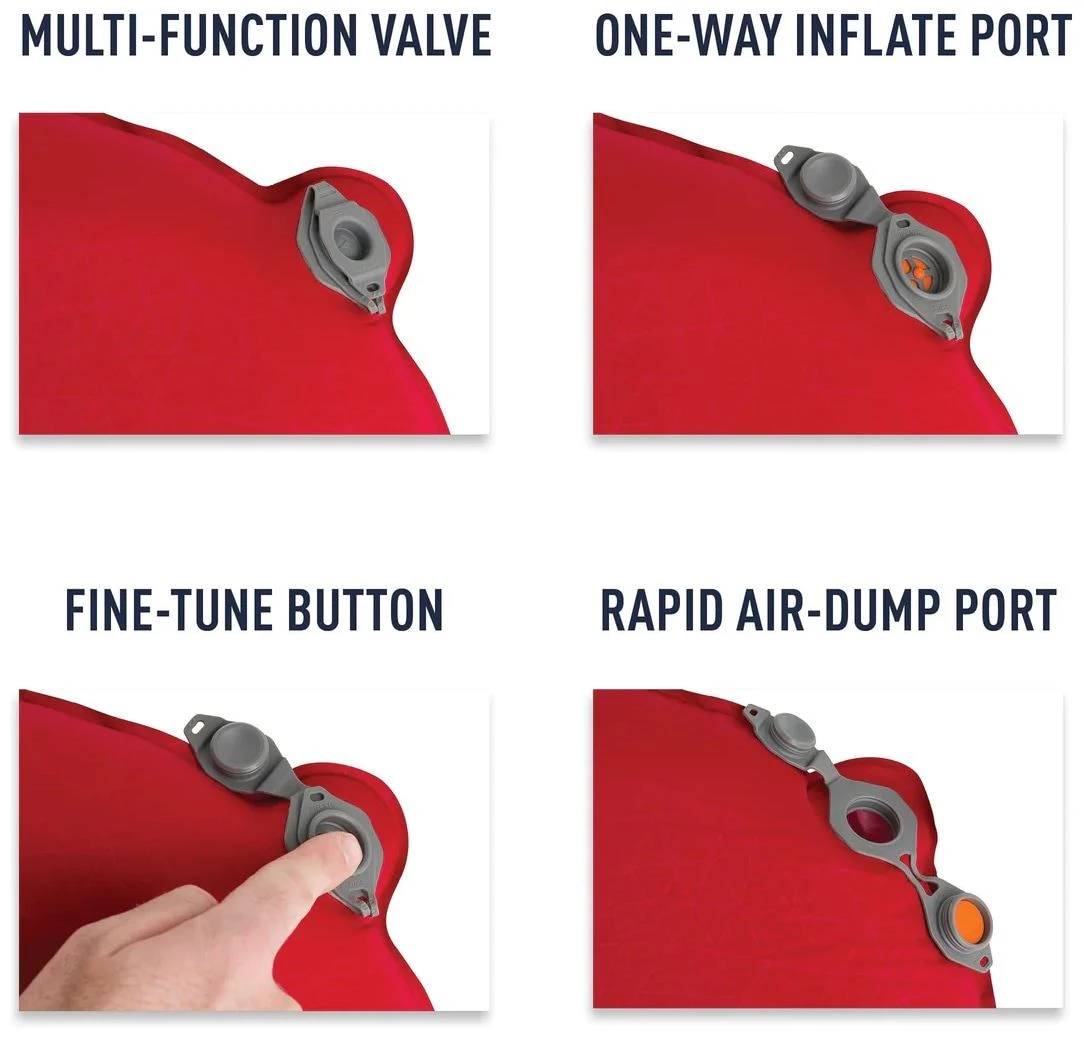 MULTI-FUNCTION VALVE

ONE-WAY INFLATE PORT

FINE-TUNE BUTTON

RAPID AIR-DUMP PORT